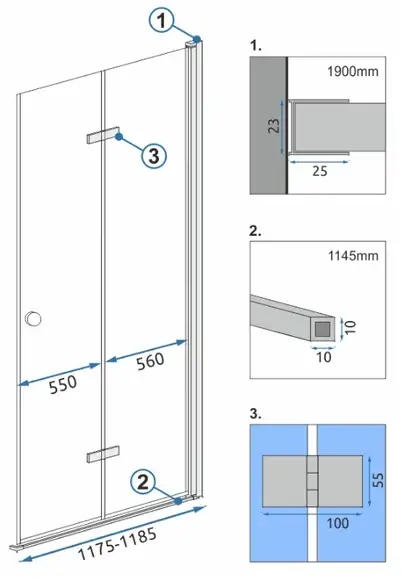 1

3

550

560

2

1175-1185

1.

1900mm

23

25

2.

1145mm

10

10

3.

55

100