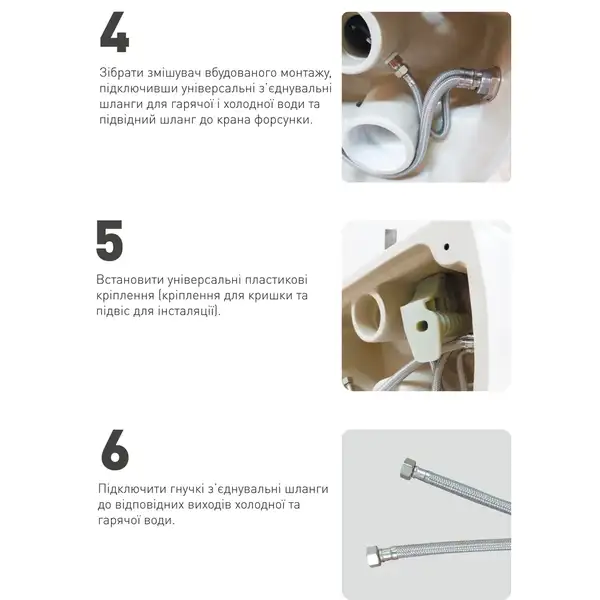 4

Зібрати змішувач вбудованого монтажу, підключивши універсальні з'єднувальні шланги для гарячої і холодної води та підвідний шланг до крана форсунки.

5

Встановити універсальні пластикові кріплення (кріплення для кришки та підвіс для інсталяції).

6

Підключити гнучкі з'єднувальні шланги до відповідних виходів холодної та гарячої води.